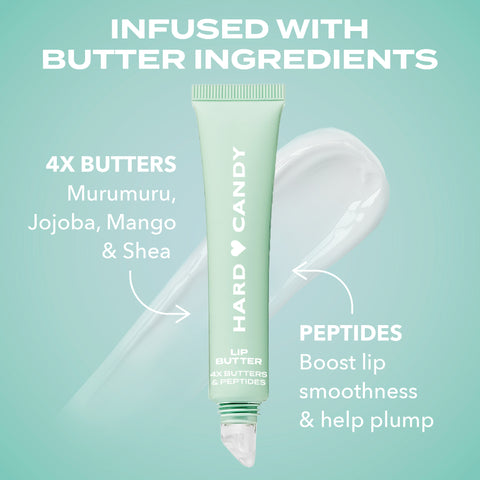 INFUSED WITH BUTTER INGREDIENTS

4X BUTTERS
Murumuru, Jojoba, Mango & Shea

HARD ♥ CANDY

LIP BUTTER
4X BUTTERS & PEPTIDES

PEPTIDES
Boost lip smoothness & help plump