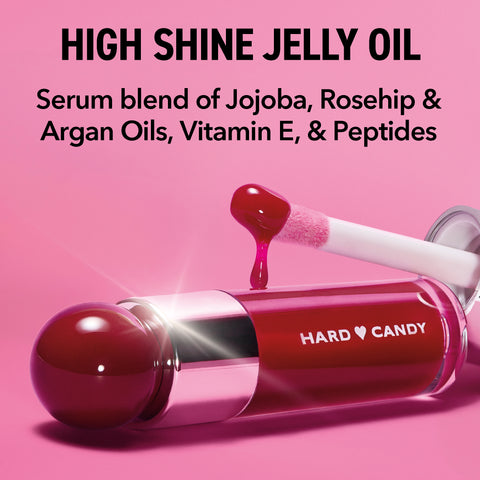 HIGH SHINE JELLY OIL

Serum blend of Jojoba, Rosehip & Argan Oils, Vitamin E, & Peptides

HARD ♥ CANDY