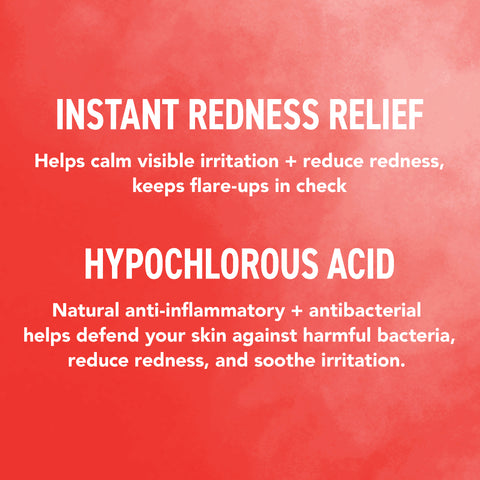 INSTANT REDNESS RELIEF

Helps calm visible irritation + reduce redness, keeps flare-ups in check

HYPOCHLOROUS ACID

Natural anti-inflammatory + antibacterial helps defend your skin against harmful bacteria, reduce redness, and soothe irritation.